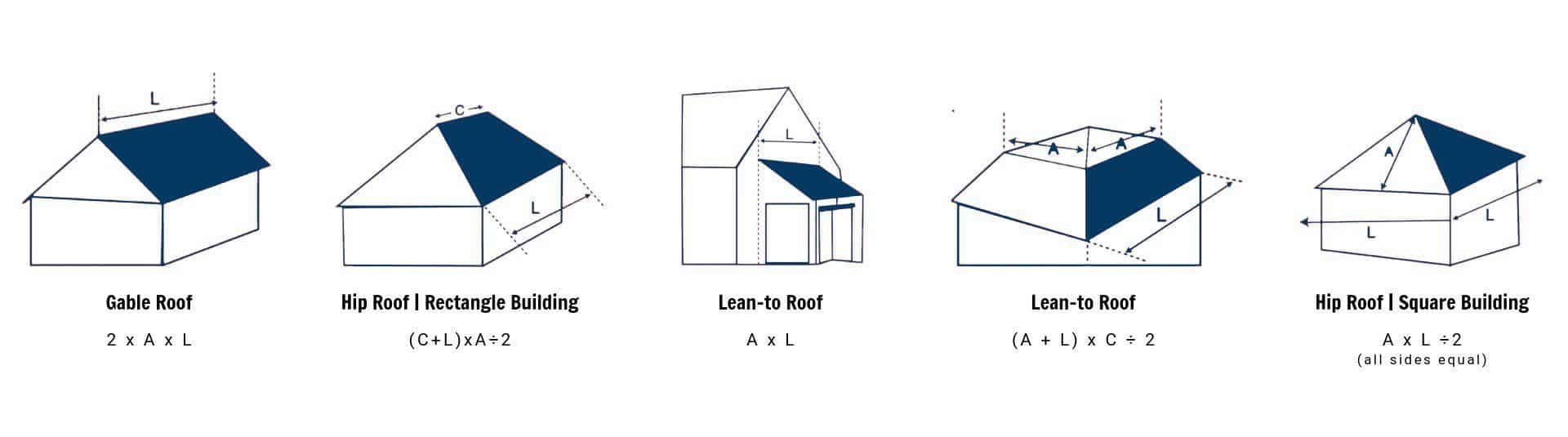 L

Gable Roof

2 x A x L

C

L

Hip Roof | Rectangle Building

(C+L)xA÷2

L

Lean-to Roof

A x L

A

A

L

Lean-to Roof

(A + L) x C ÷ 2

A

L

L

Hip Roof | Square Building

A x L ÷2
(all sides equal)